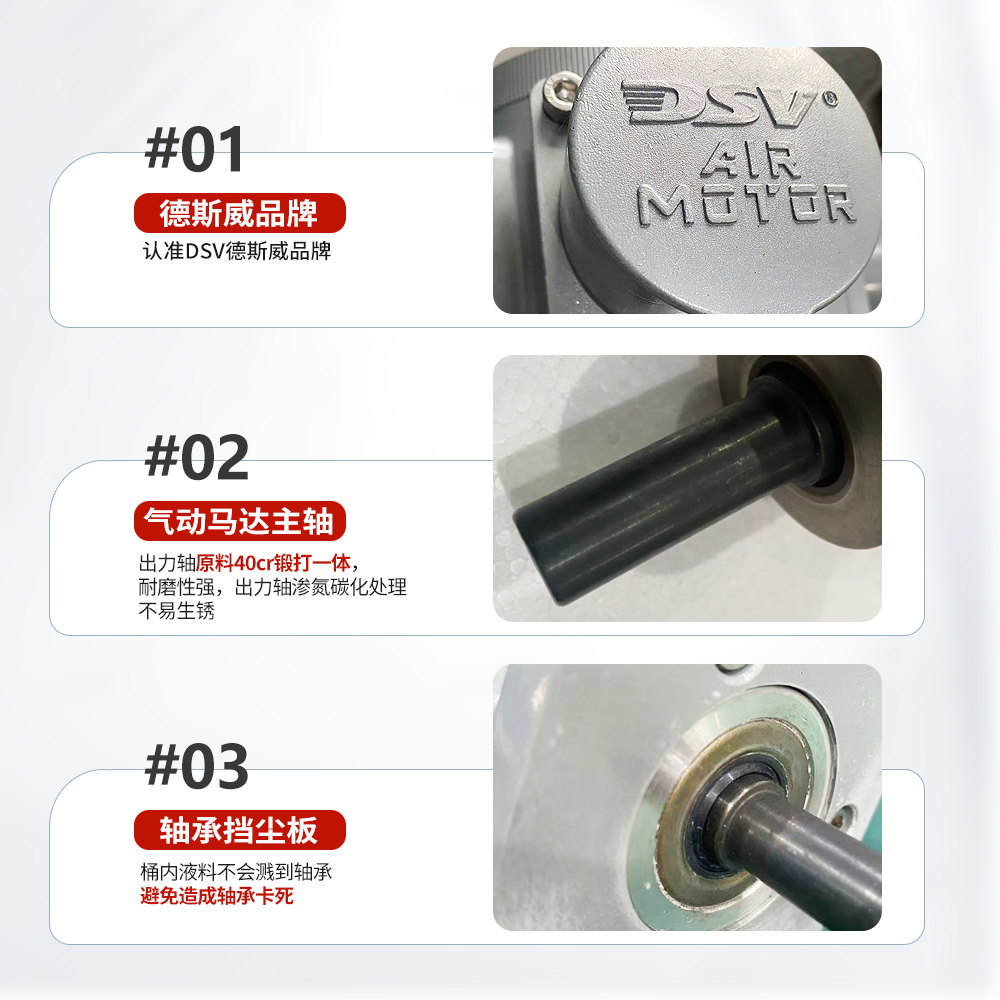 #01

德斯威品牌

认准DSV德斯威品牌

DSV®
AIR
MOTOR

#02

气动马达主轴

出力轴原料40cr锻打一体，耐磨性强，出力轴渗氮碳化处理不易生锈

#03

轴承挡尘板

桶内液料不会溅到轴承
避免造成轴承卡死