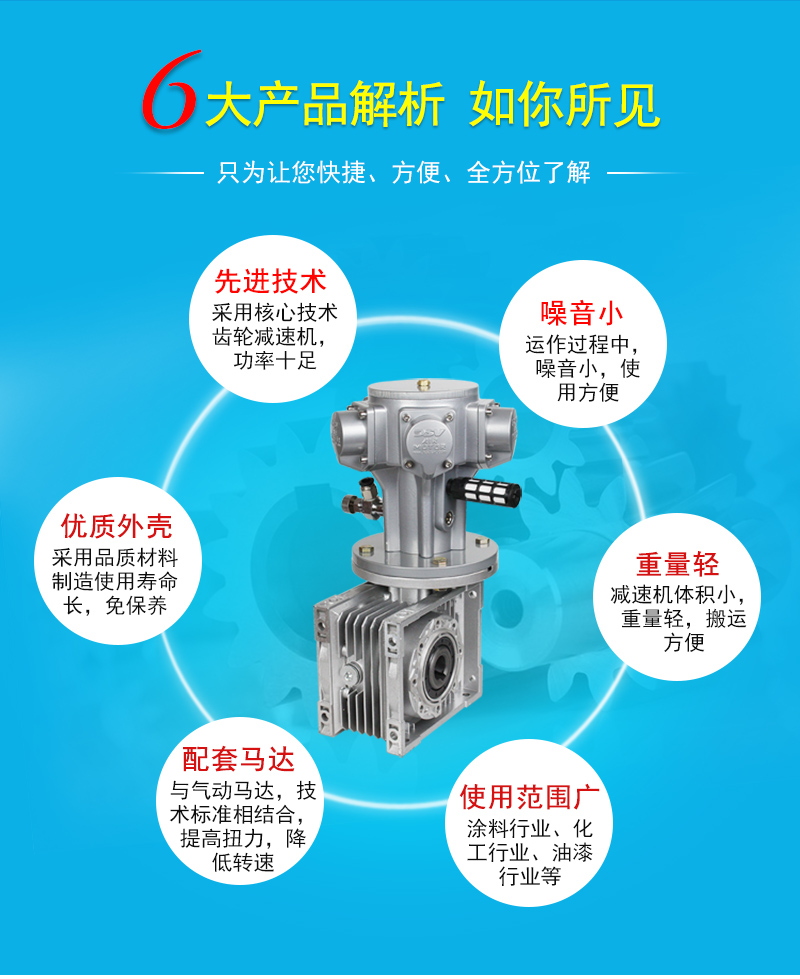 6大产品解析 如你所见

只为让您快捷、方便、全方位了解

先进技术
采用核心技术齿轮减速机，功率十足

噪音小
运作过程中，噪音小，使用方便

优质外壳
采用品质材料制造使用寿命长，免保养

重量轻
减速机体积小，重量轻，搬运方便

配套马达
与气动马达，技术标准相结合，提高扭力，降低转速

使用范围广
涂料行业、化工行业、油漆行业等