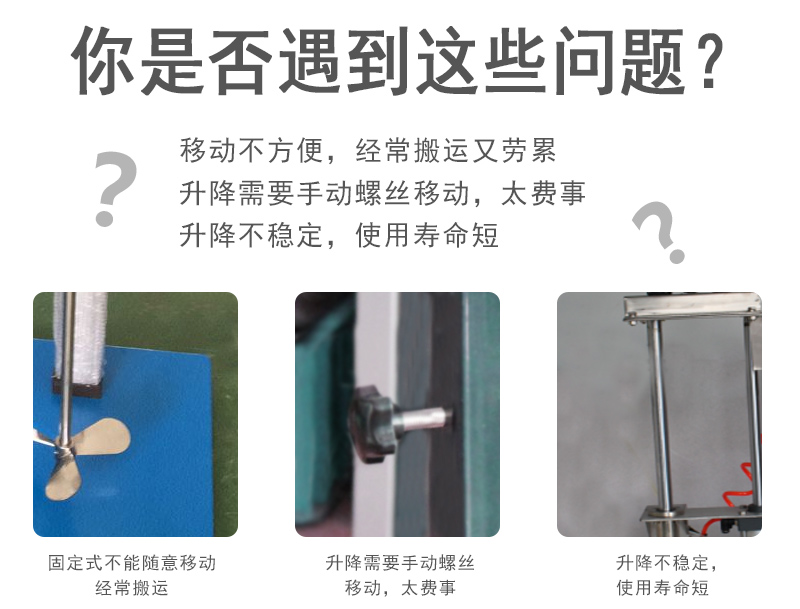 你是否遇到这些问题？

?

移动不方便，经常搬运又劳累
升降需要手动螺丝移动，太费事
升降不稳定，使用寿命短

?

固定式不能随意移动
经常搬运

升降需要手动螺丝
移动，太费事

升降不稳定，
使用寿命短